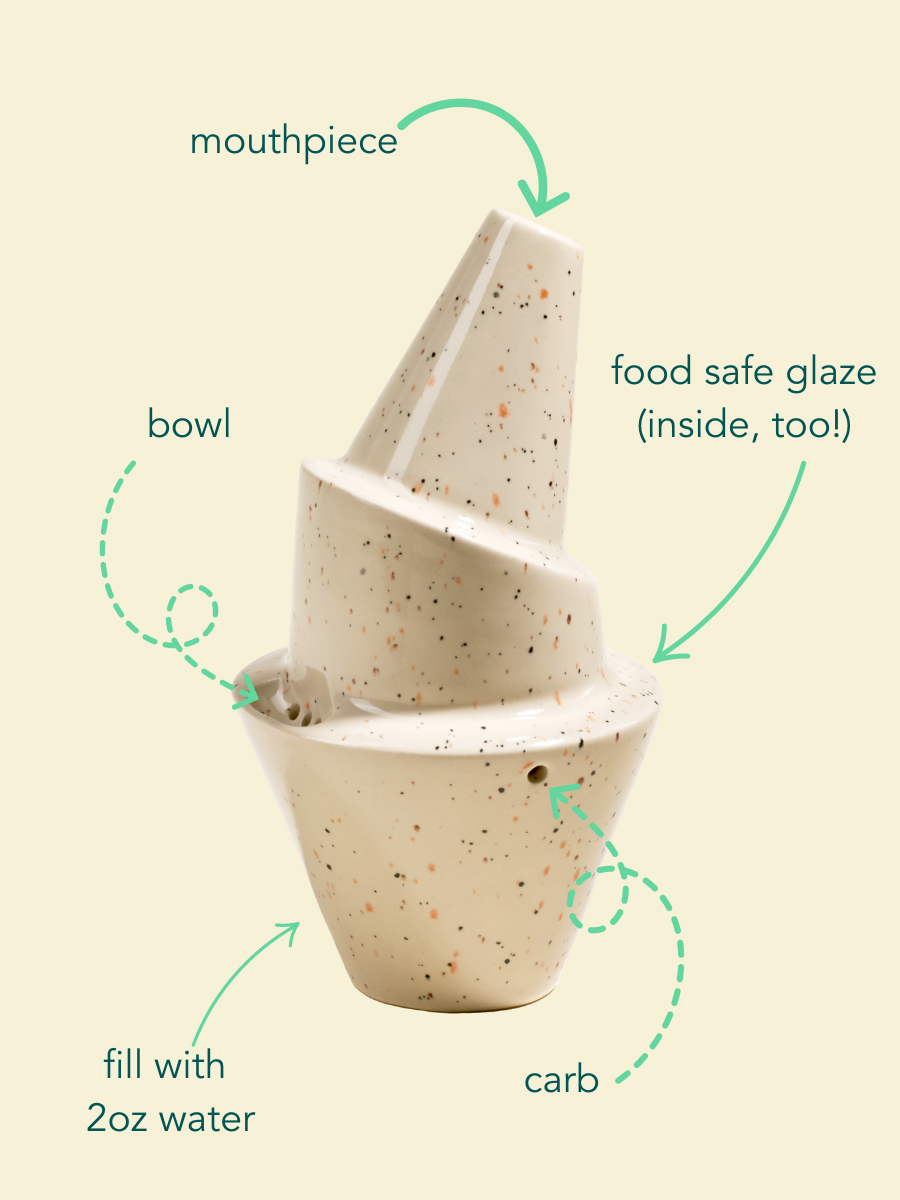 mouthpiece

food safe glaze (inside, too!)

bowl

fill with 2oz water

carb