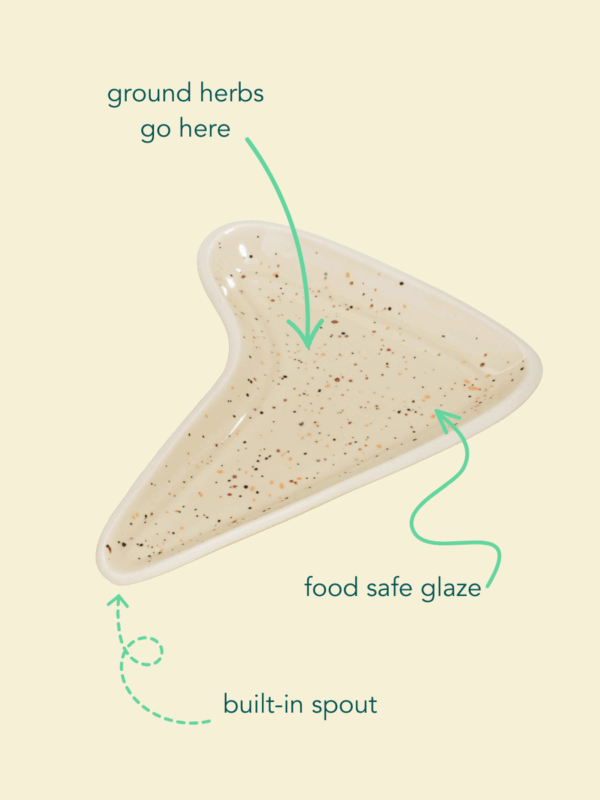 ground herbs
go here

food safe glaze

built-in spout