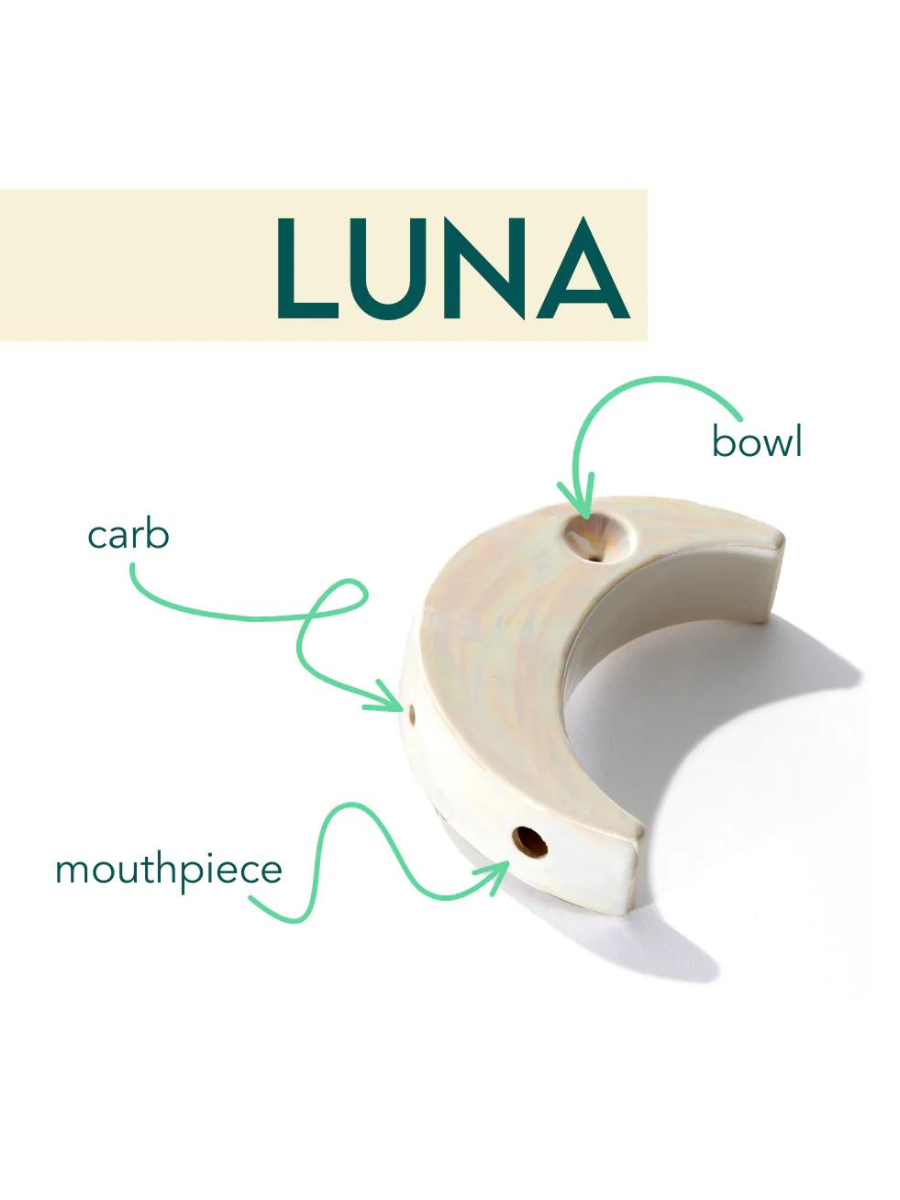 LUNA

bowl

carb

mouthpiece