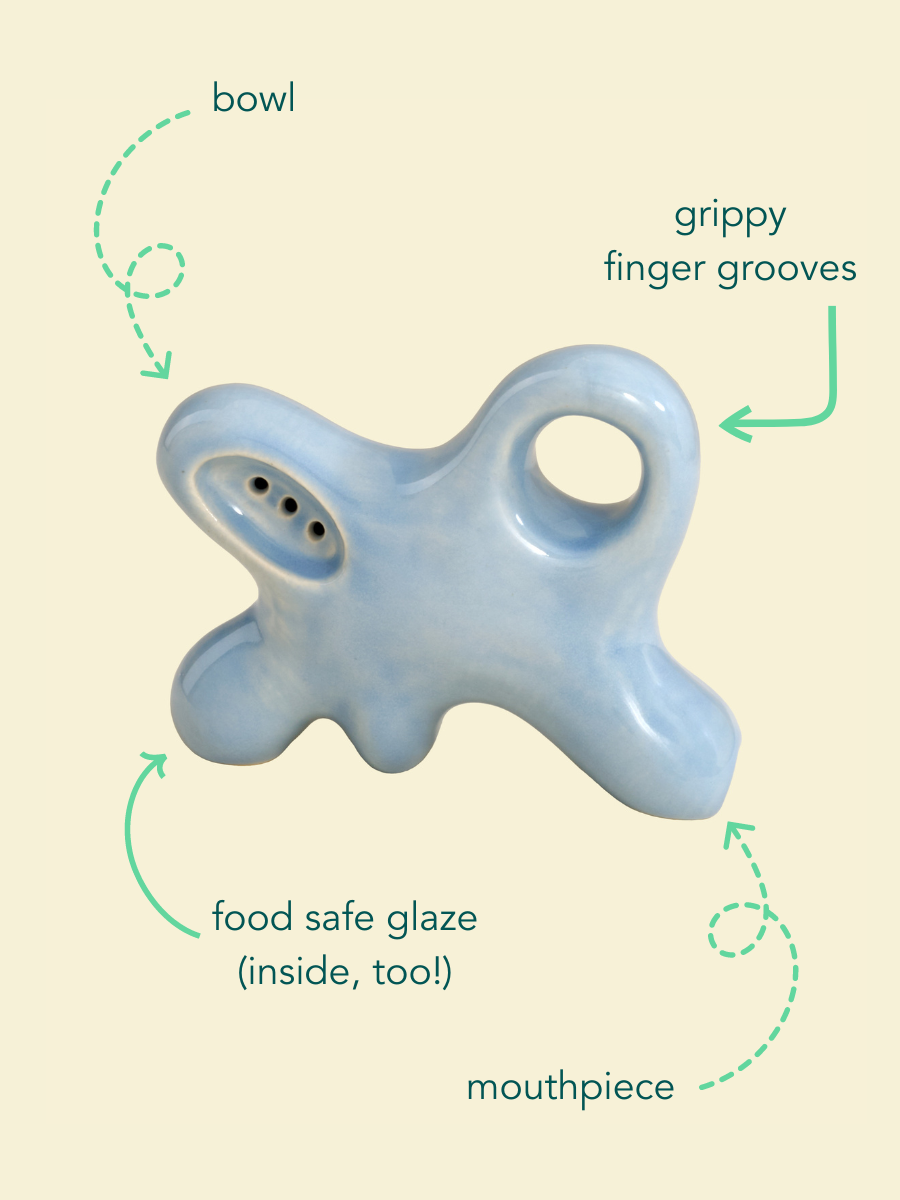 bowl

grippy
finger grooves

food safe glaze
(inside, too!)

mouthpiece