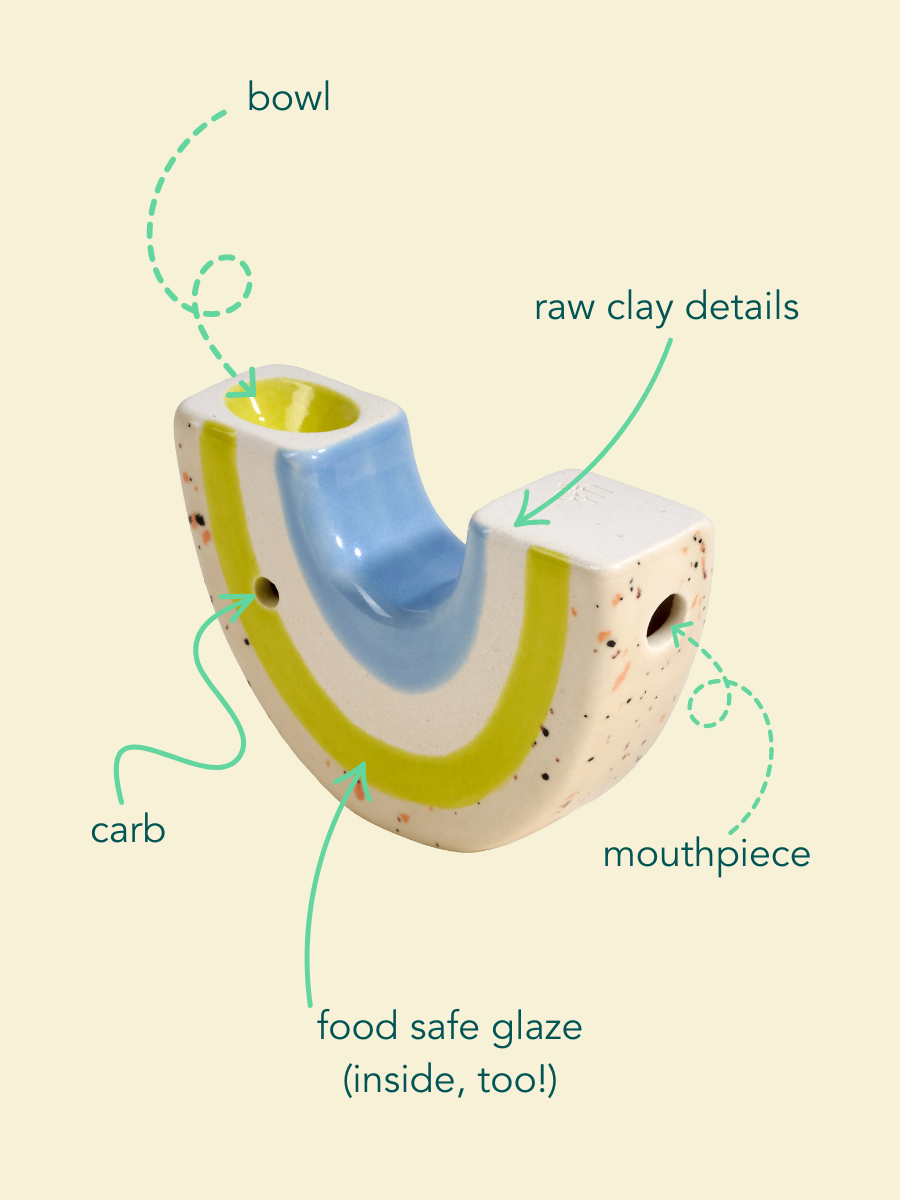 bowl

raw clay details

carb

mouthpiece

food safe glaze
(inside, too!)